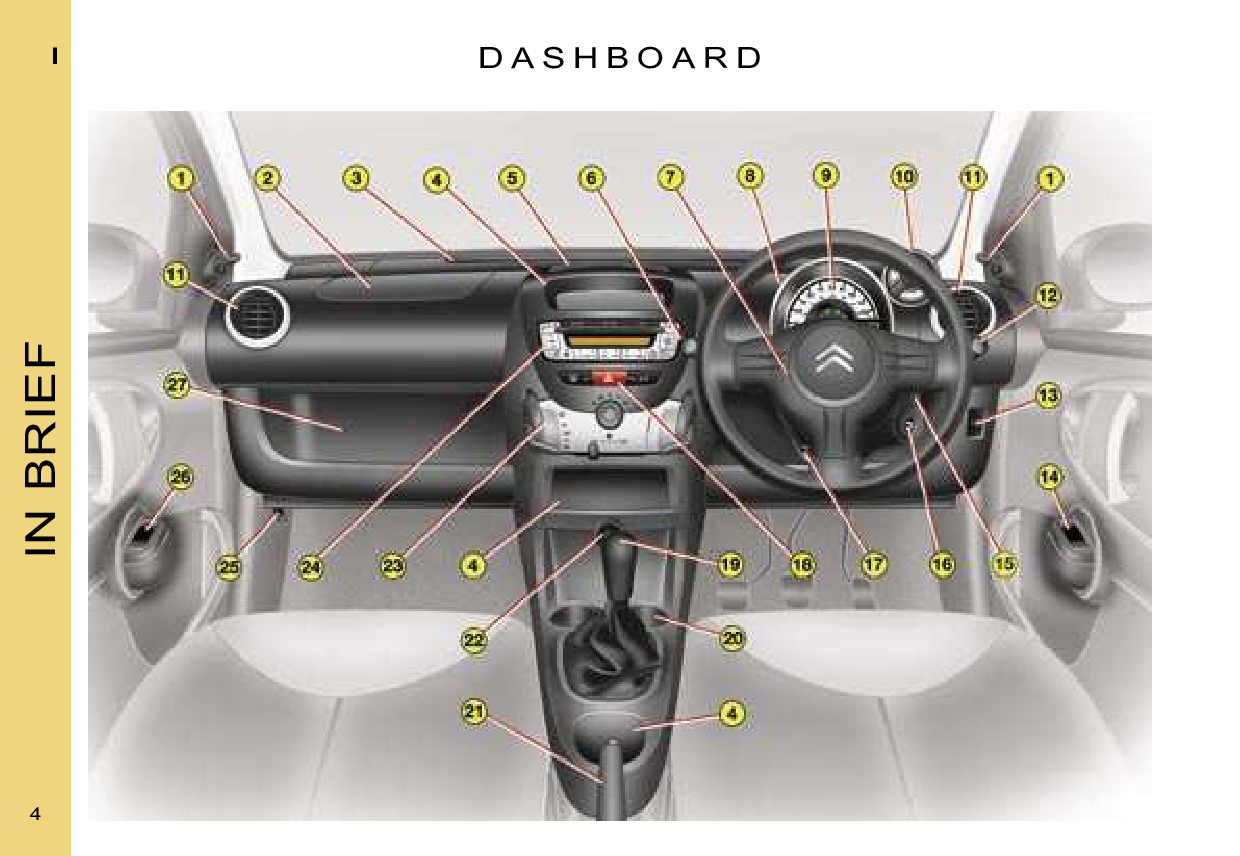 I

DASHBOARD

IN BRIEF

1 2 3 4 5 6 7 8 9 10 11 1

11 12

27 13

26 14

25 24 23 4 19 18 17 16 15

22 20

21 4

4