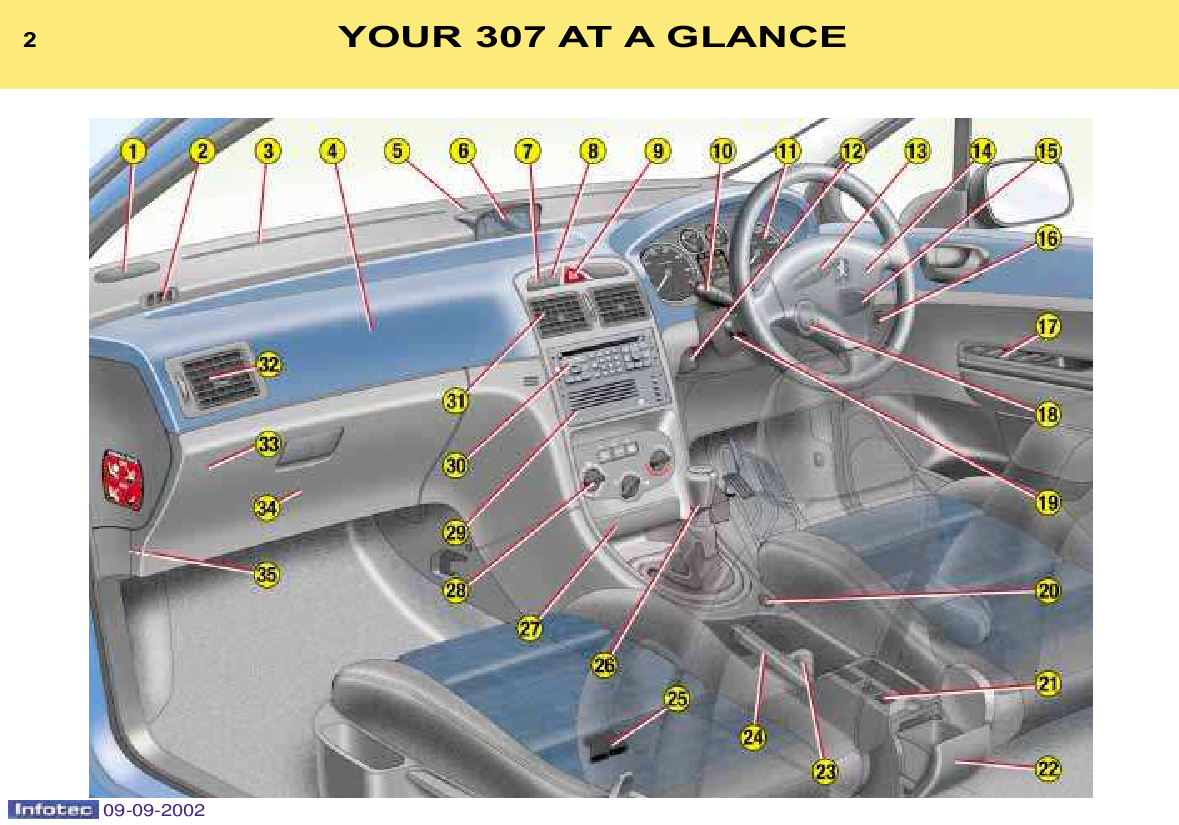 2

YOUR 307 AT A GLANCE

1 2 3 4 5 6 7 8 9 10 11 12 13 14 15

16

17

18

19

20

21

22

23

24

25

26

27

28

29

30

31

32

33

34

35

Infotec 09-09-2002