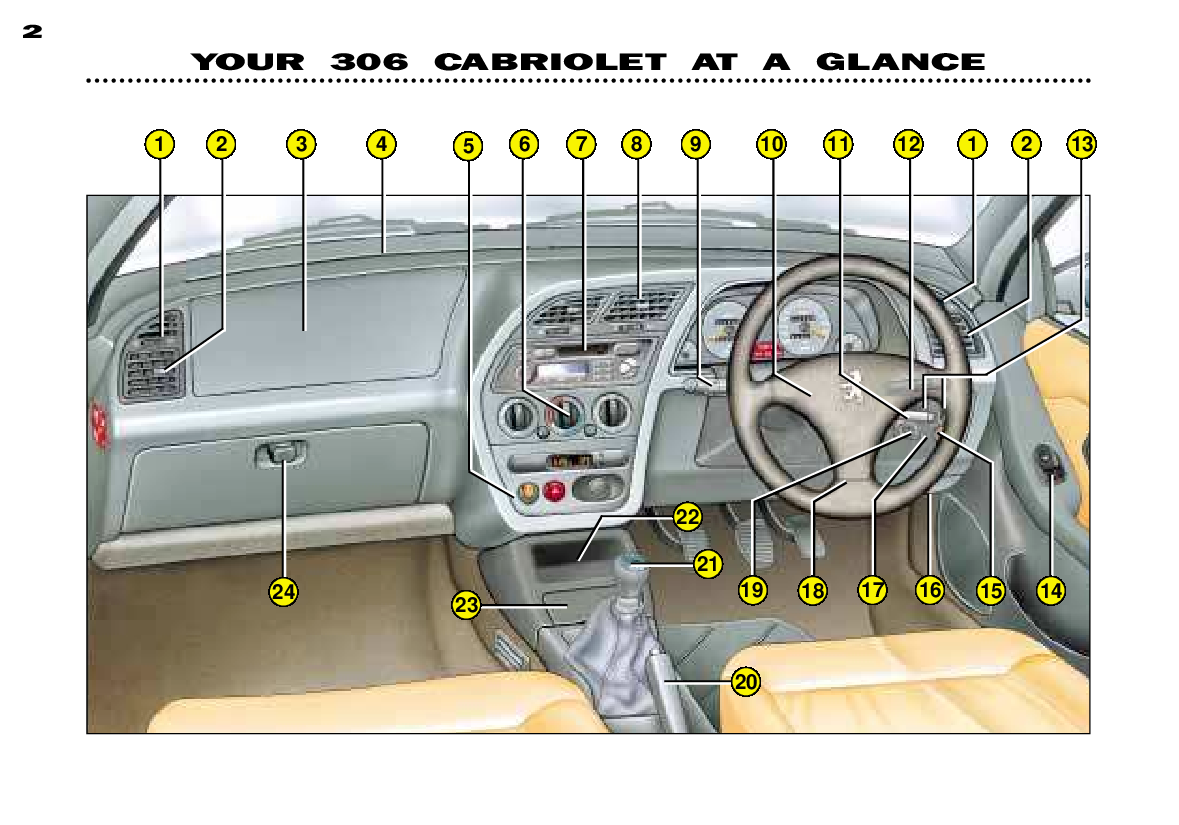 2

YOUR 306 CABRIOLET AT A GLANCE

1 2 3 4 5 6 7 8 9 10 11 12 1 2 13

22
21
24 23 19 18 17 16 15 14
20