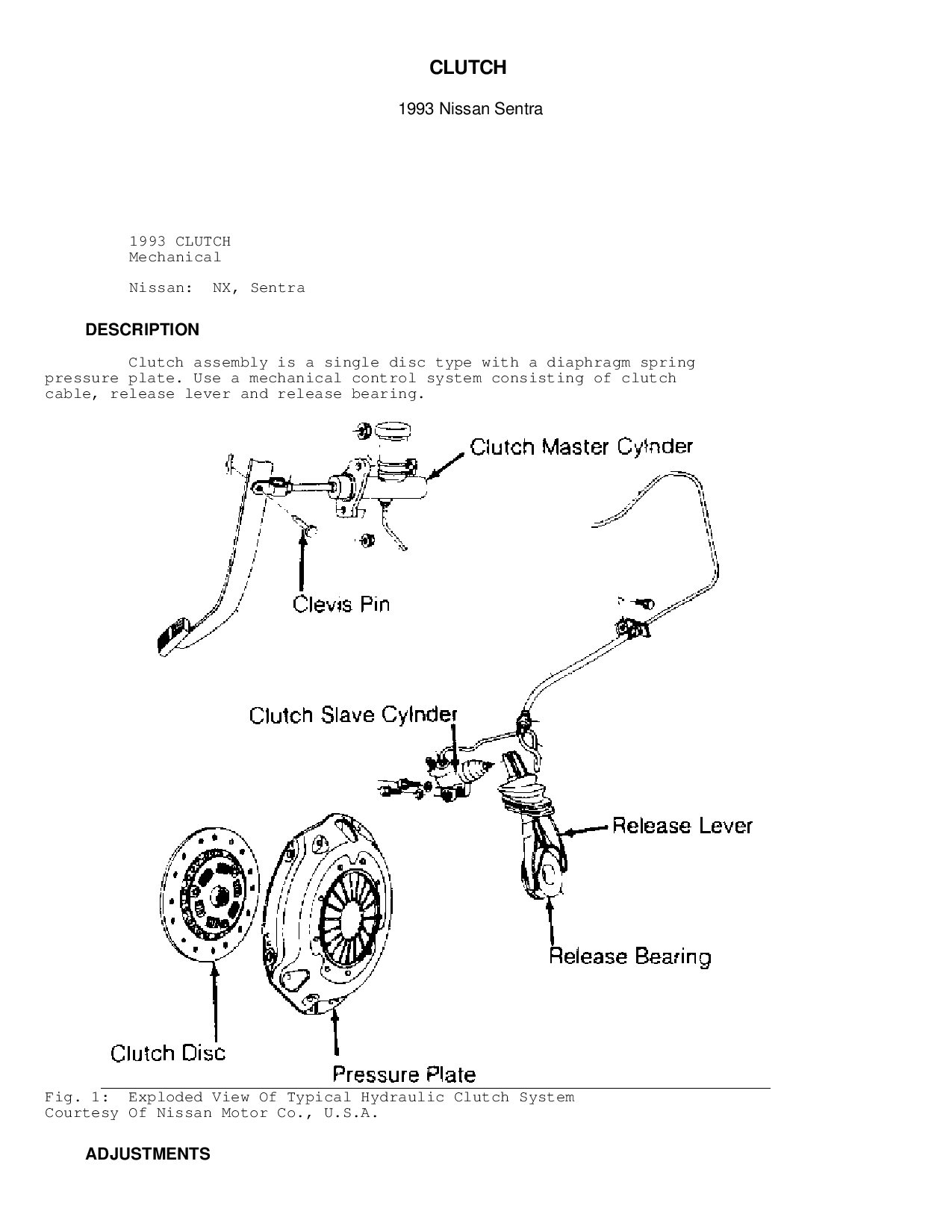 CLUTCH

1993 Nissan Sentra

1993 CLUTCH
Mechanical

Nissan: NX, Sentra

DESCRIPTION

Clutch assembly is a single disc type with a diaphragm spring pressure plate. Use a mechanical control system consisting of clutch cable, release lever and release bearing.

Clutch Master Cylinder

Clevis Pin

Clutch Slave Cylinder

Release Lever

Release Bearing

Clutch Disc

Pressure Plate

Fig. 1: Exploded View Of Typical Hydraulic Clutch System
Courtesy Of Nissan Motor Co., U.S.A.

ADJUSTMENTS